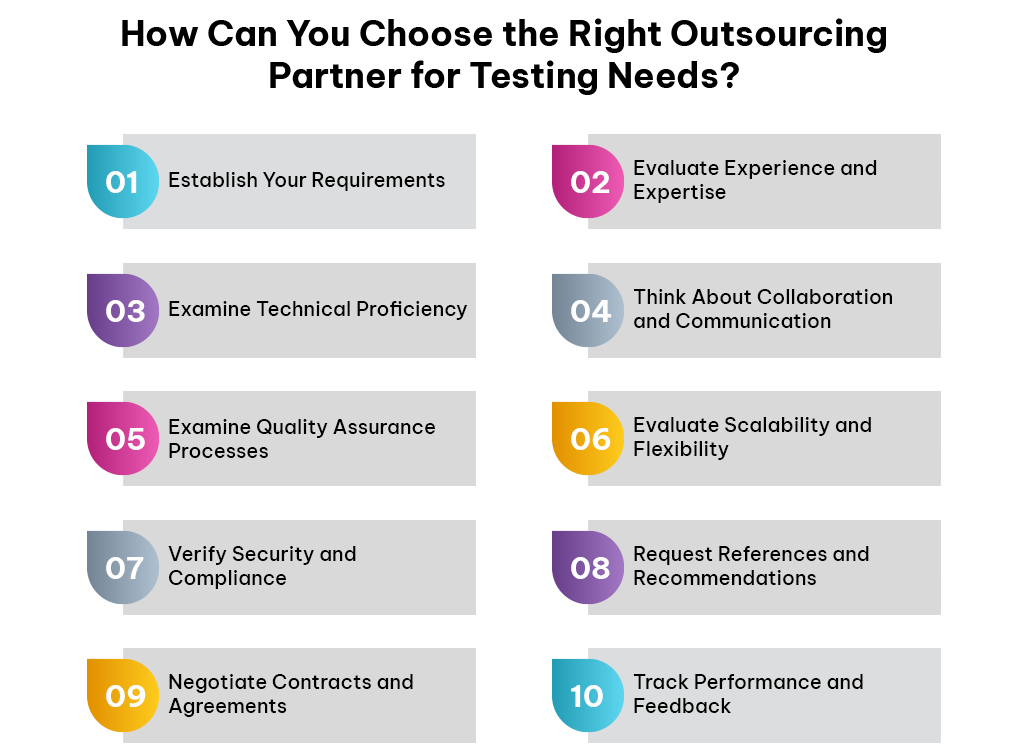 How Can You Choose the Right Outsourcing Partner for Testing Needs?

01 Establish Your Requirements

02 Evaluate Experience and Expertise

03 Examine Technical Proficiency

04 Think About Collaboration and Communication

05 Examine Quality Assurance Processes

06 Evaluate Scalability and Flexibility

07 Verify Security and Compliance

08 Request References and Recommendations

09 Negotiate Contracts and Agreements

10 Track Performance and Feedback