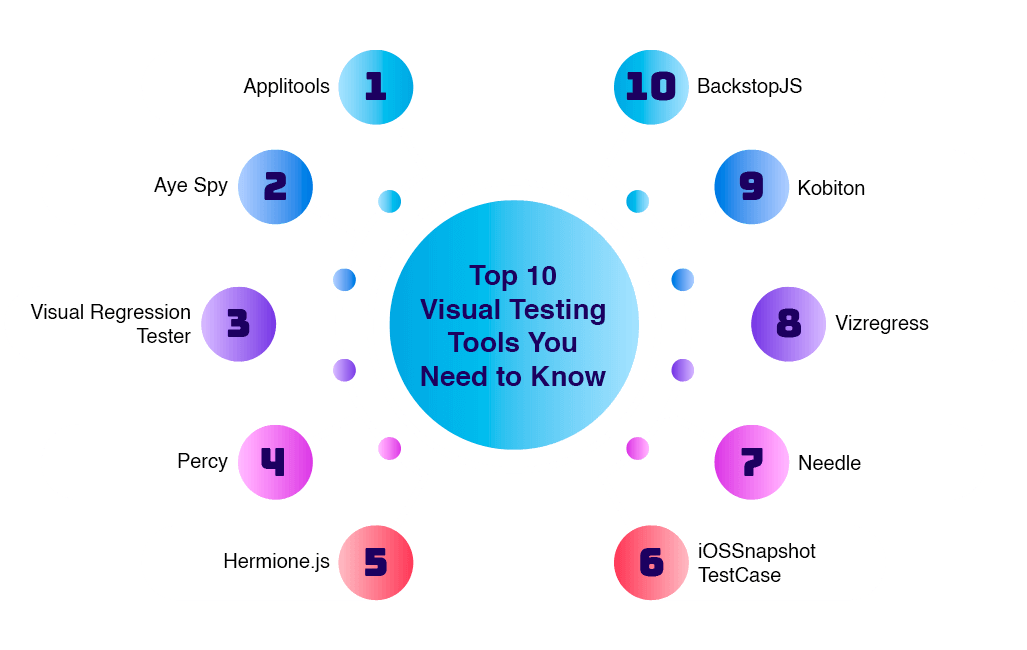 Top 10 Visual Testing Tools You Need to Know

Applitools 1

Aye Spy 2

Visual Regression Tester 3

Percy 4

Hermione.js 5

6 iOSSnapshot TestCase

7 Needle

8 Vizregress

9 Kobiton

10 BackstopJS