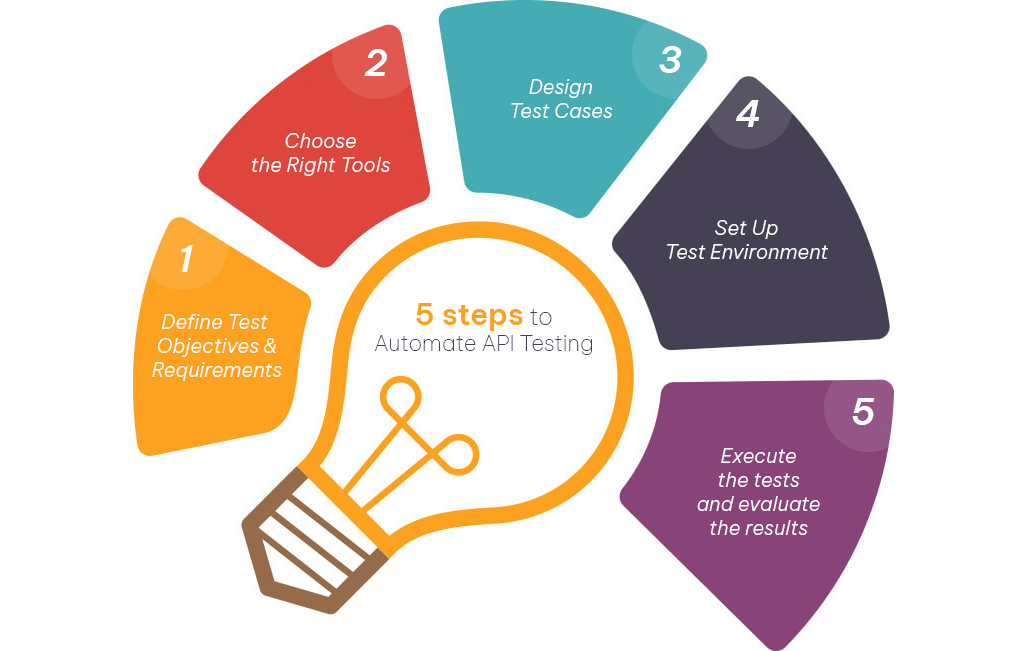 5 steps to
Automate API Testing

1
Define Test Objectives & Requirements

2
Choose the Right Tools

3
Design Test Cases

4
Set Up Test Environment

5
Execute the tests and evaluate the results